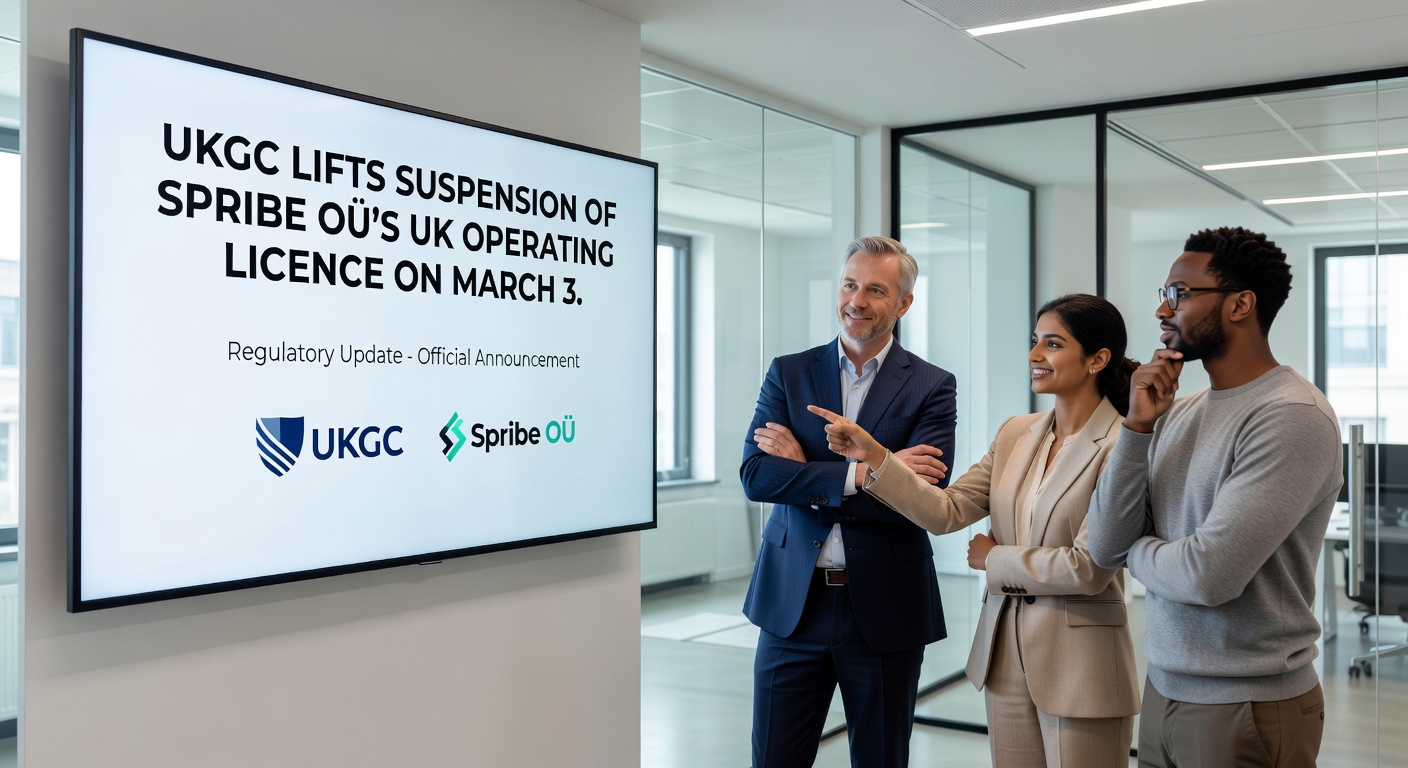 UKGC LIFTS SUSPENSION OF SPRIBE OÜ'S UK OPERATING LICENCE ON MARCH 3.

Regulatory Update - Official Announcement

UKGC

Spribe OÜ